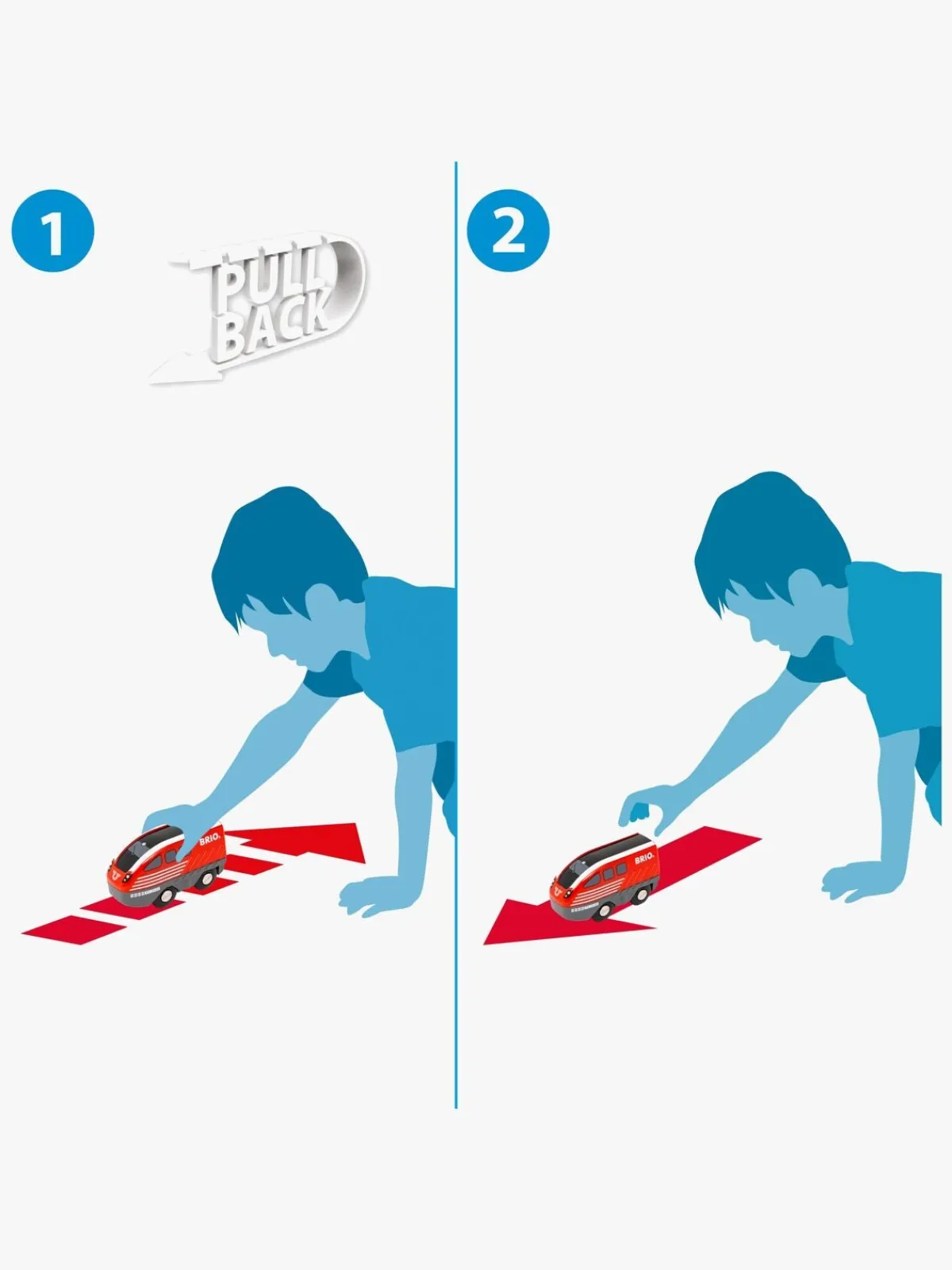 1

PULL BACK

BRIO

2

BRIO