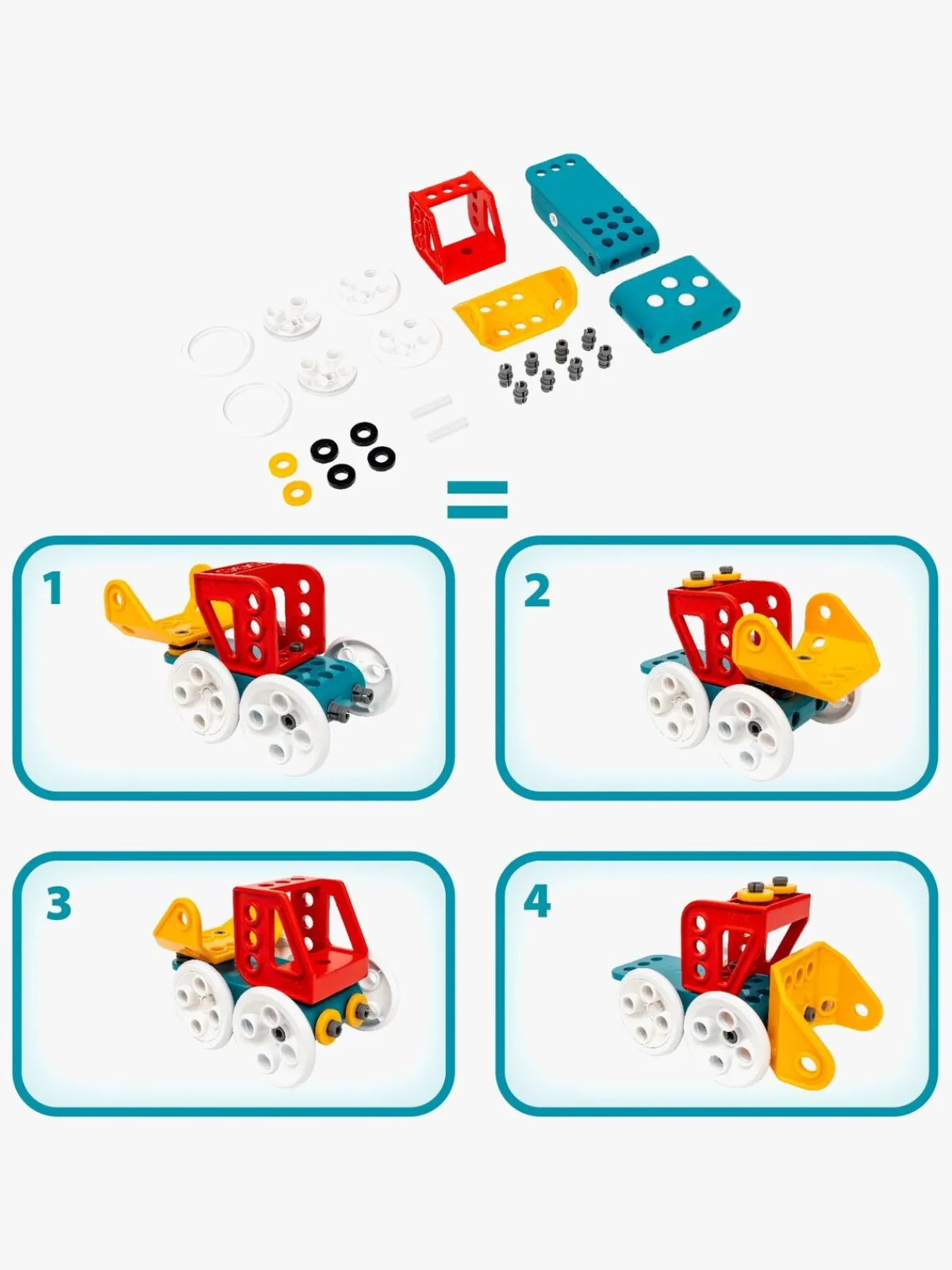 =

1

2

3

4